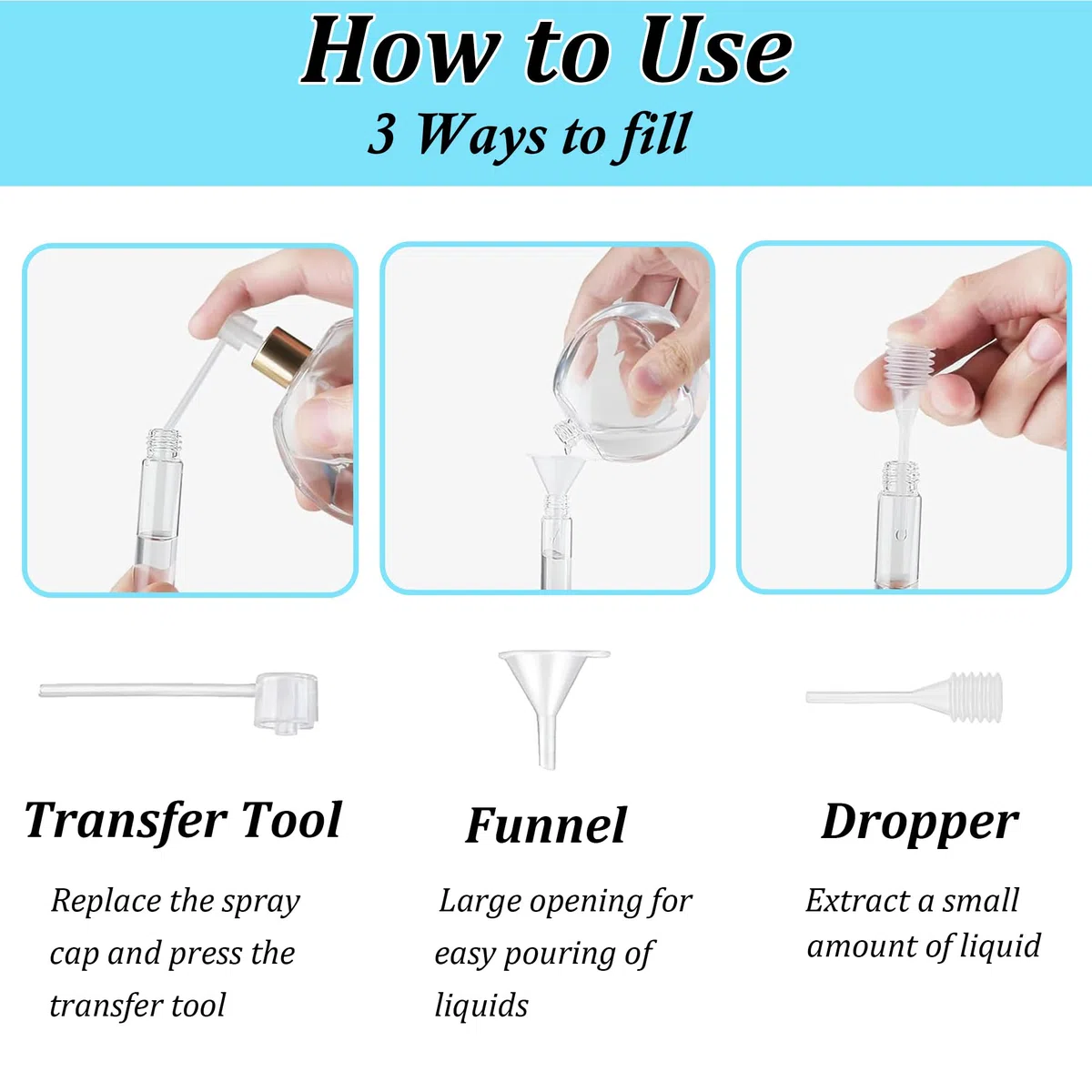 How to Use
3 Ways to fill

Transfer Tool

Replace the spray cap and press the transfer tool

Funnel

Large opening for easy pouring of liquids

Dropper

Extract a small amount of liquid